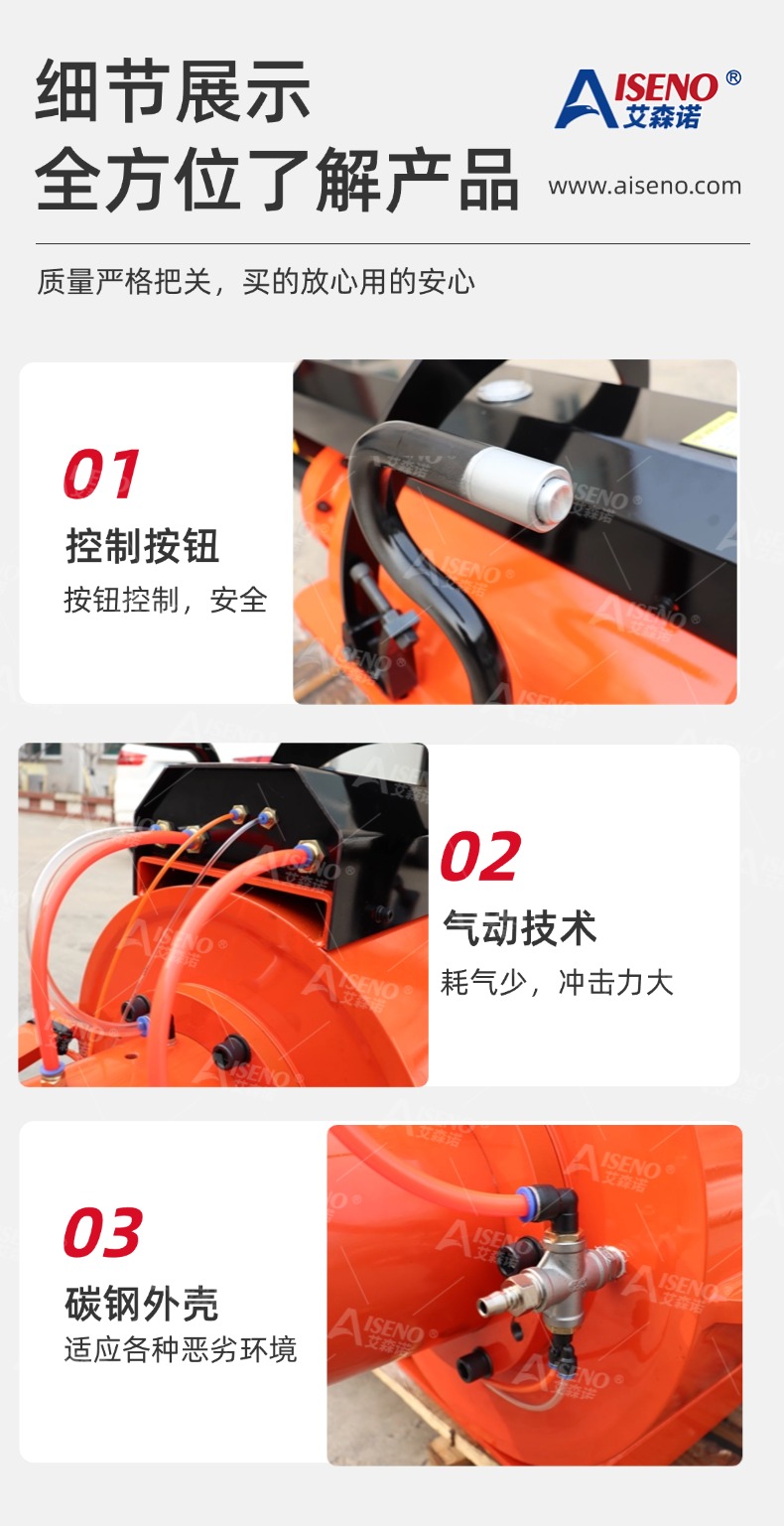 细节展示
全方位了解产品

AISENO®
艾森诺
www.aiseno.com

质量严格把关，买的放心用的安心

01
控制按钮
按钮控制，安全

02
气动技术
耗气少，冲击力大

03
碳钢外壳
适应各种恶劣环境